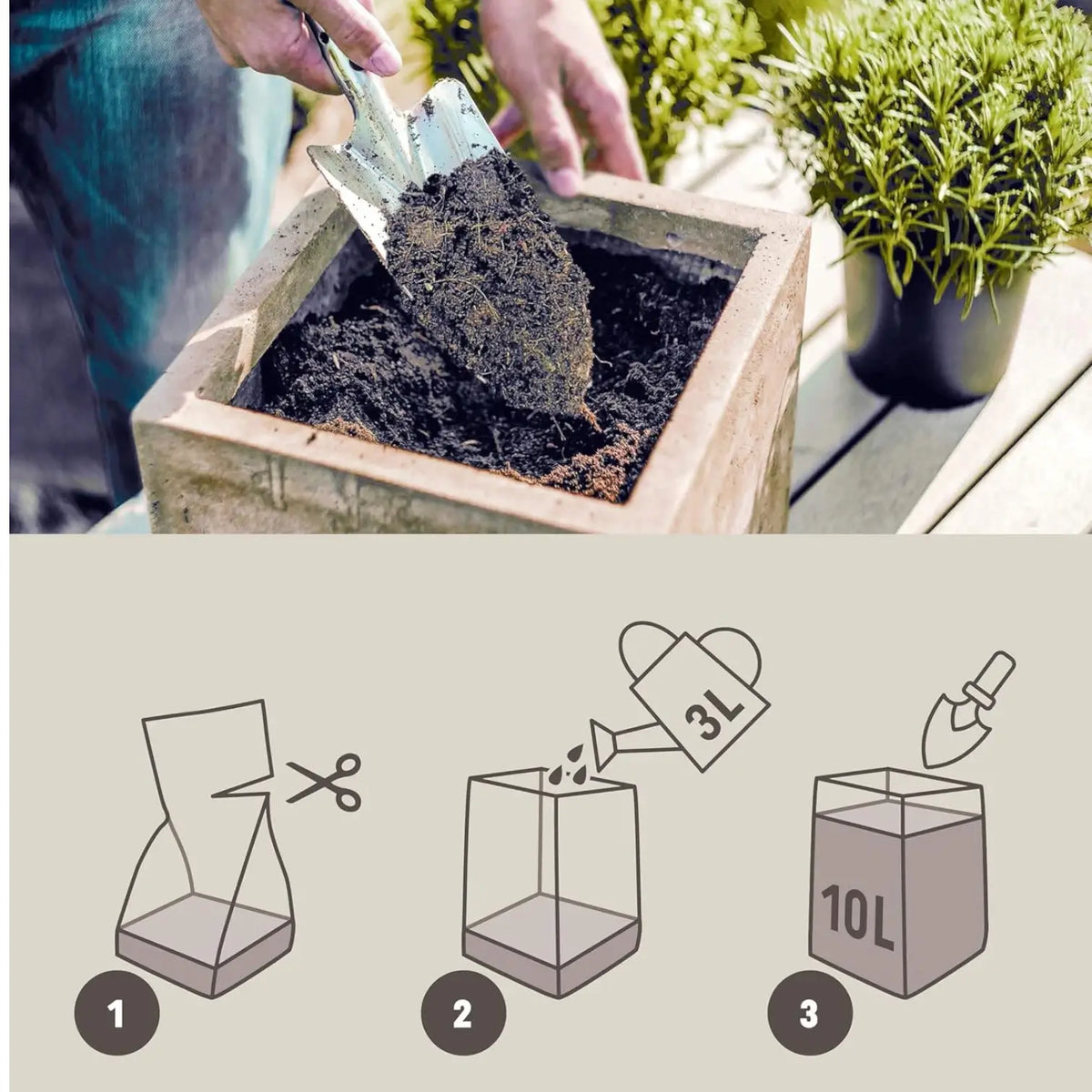 3L

10L

1

2

3